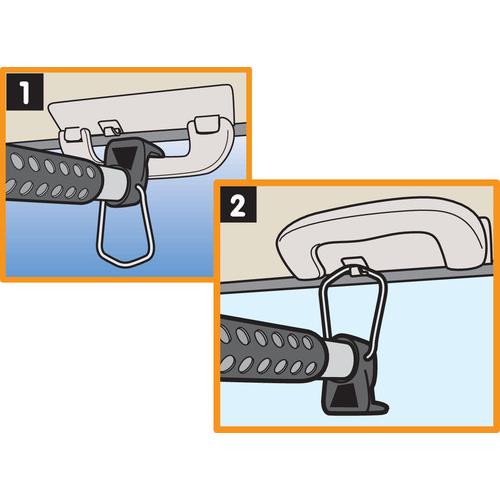 1

2