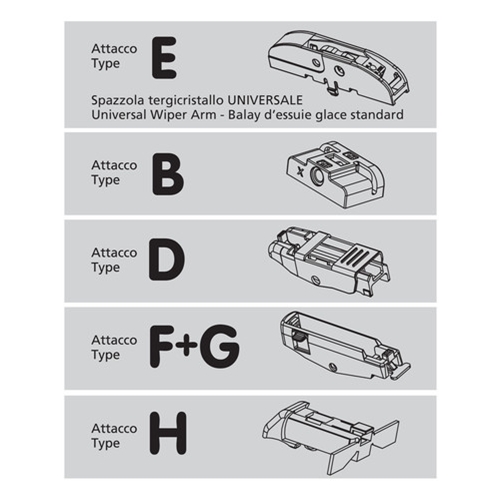 Attacco
Type
E

Spazzola tergicristallo UNIVERSALE
Universal Wiper Arm - Balay d'essuie glace standard

Attacco
Type
B

Attacco
Type
D

Attacco
Type
F+G

Attacco
Type
H