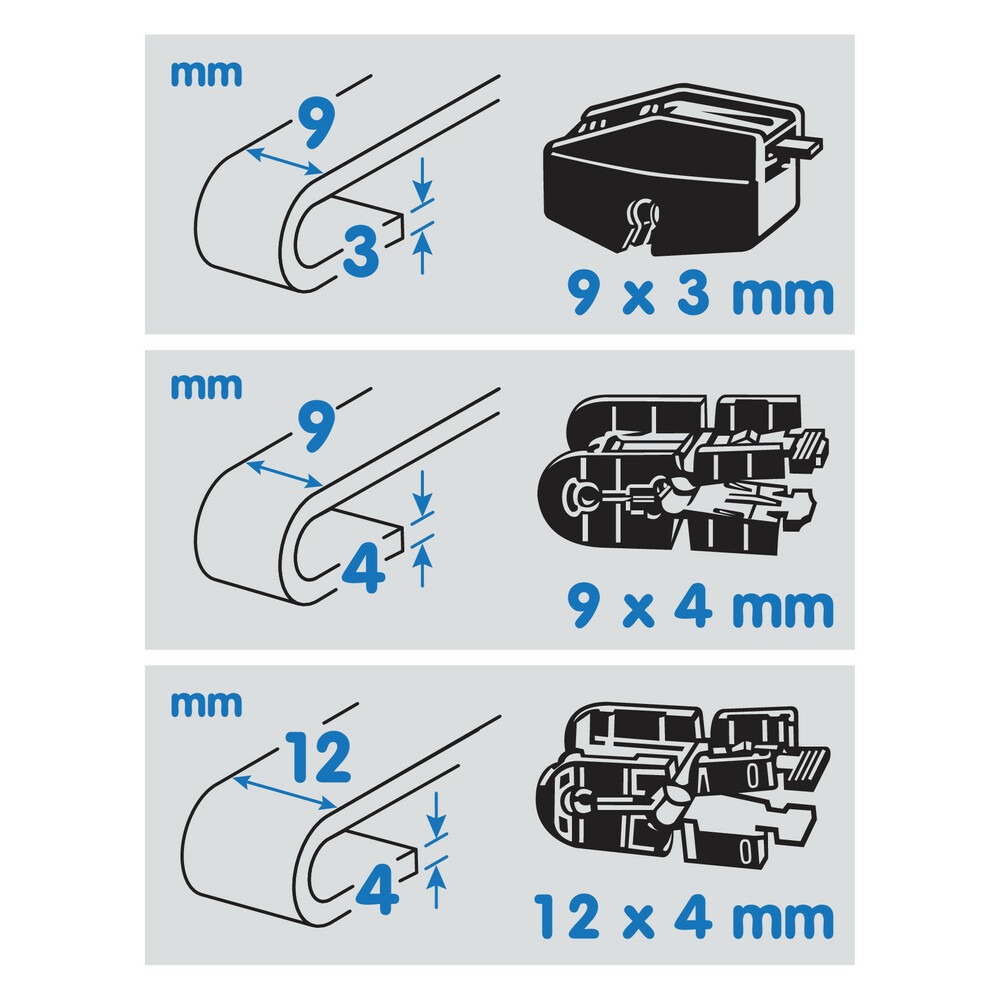 mm
9
3
9 x 3 mm

mm
9
4
9 x 4 mm

mm
12
4
12 x 4 mm