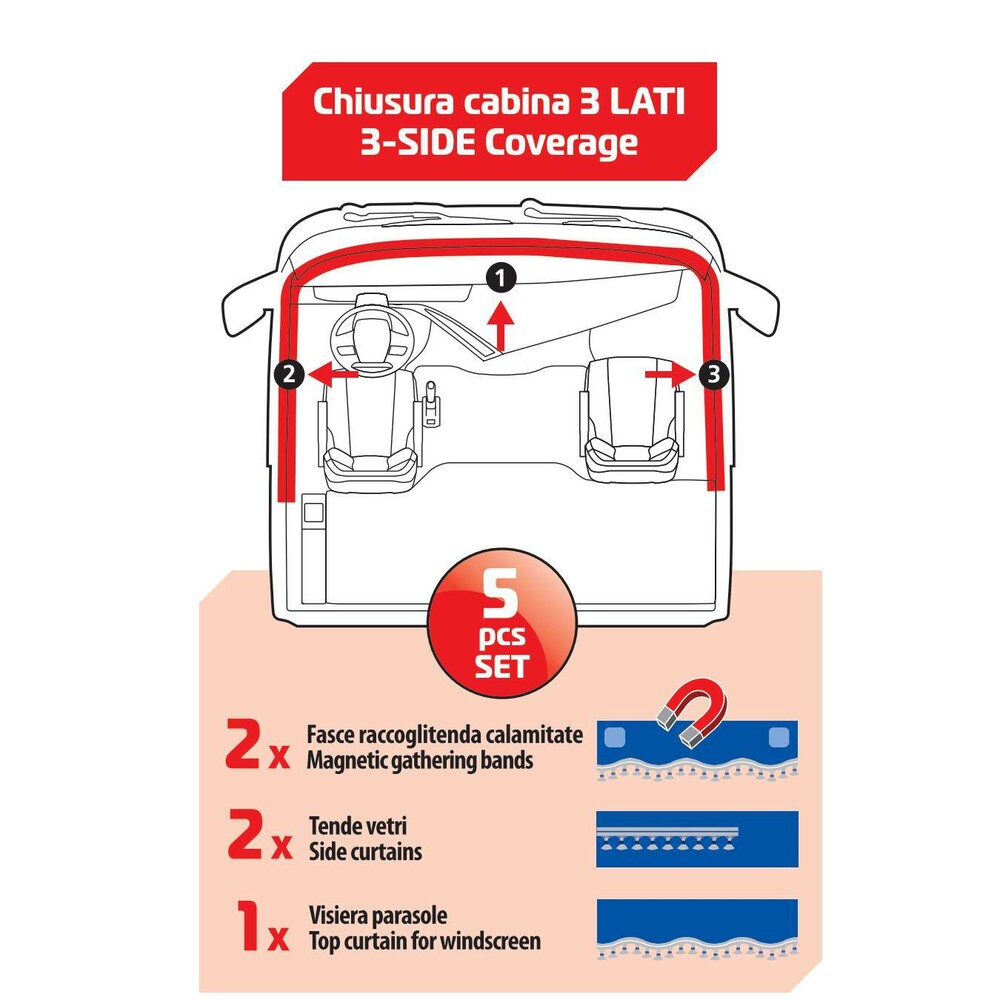 Chiusura cabina 3 LATI
3-SIDE Coverage

1

2

3

5
pcs
SET

2x Fasce raccoglitenda calamitate
Magnetic gathering bands

2x Tende vetri
Side curtains

1x Visiera parasole
Top curtain for windscreen