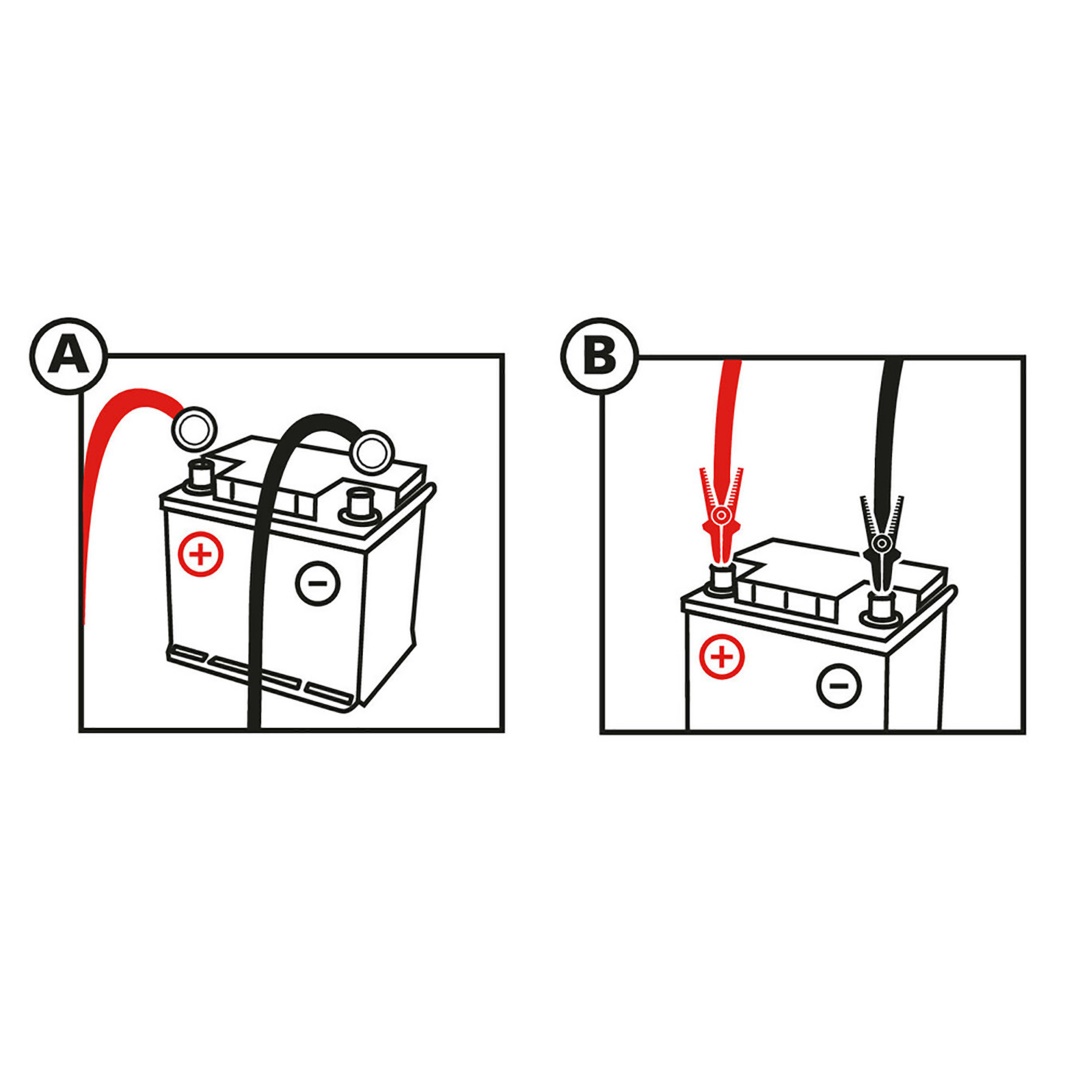 A

+

−

B

+

−