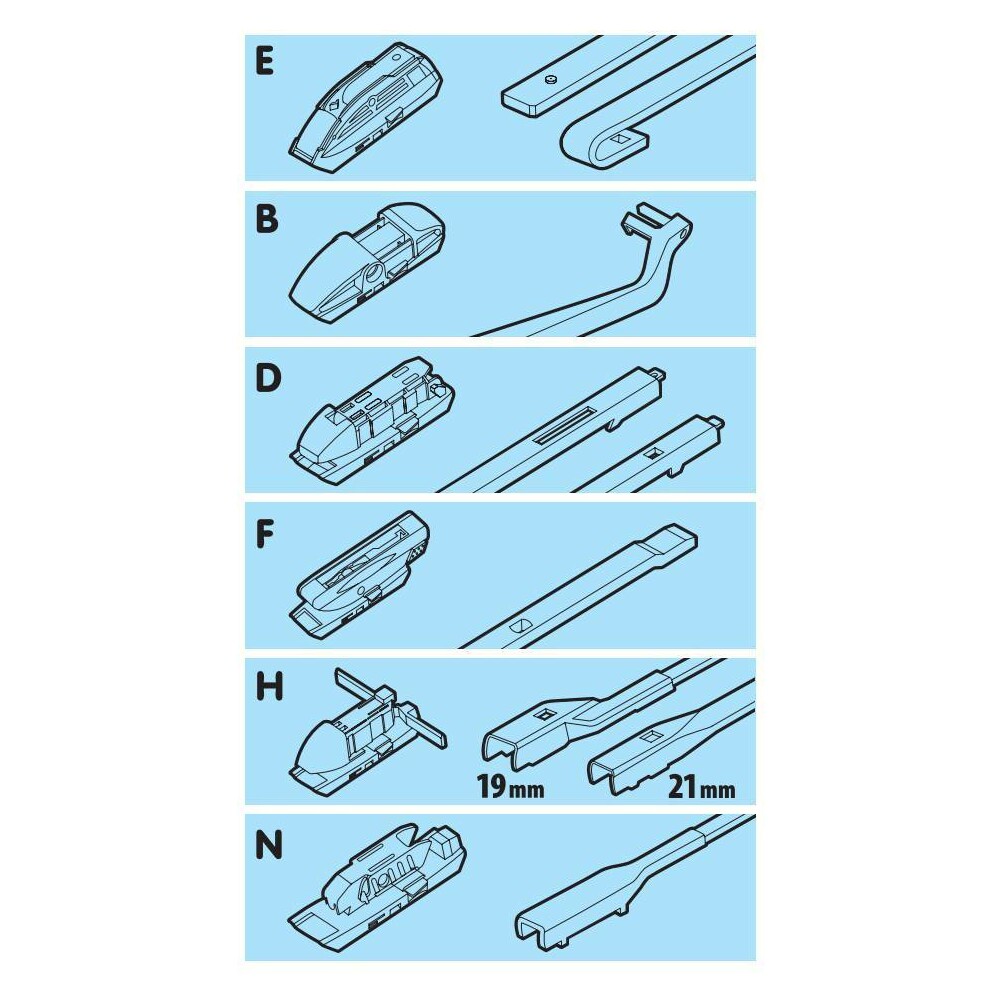 E

B

D

F

H

19mm

21mm

N