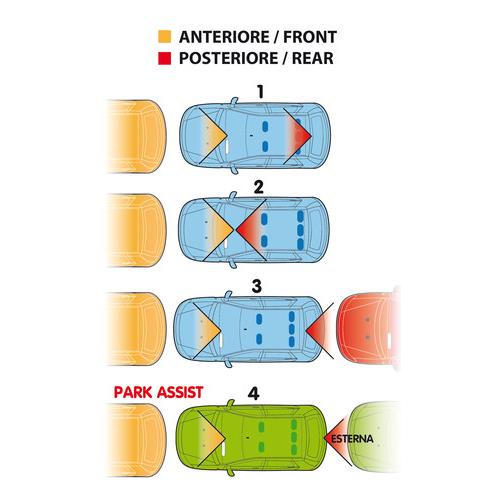 ANTERIORE / FRONT
POSTERIORE / REAR

1

2

3

PARK ASSIST

4

ESTERNA