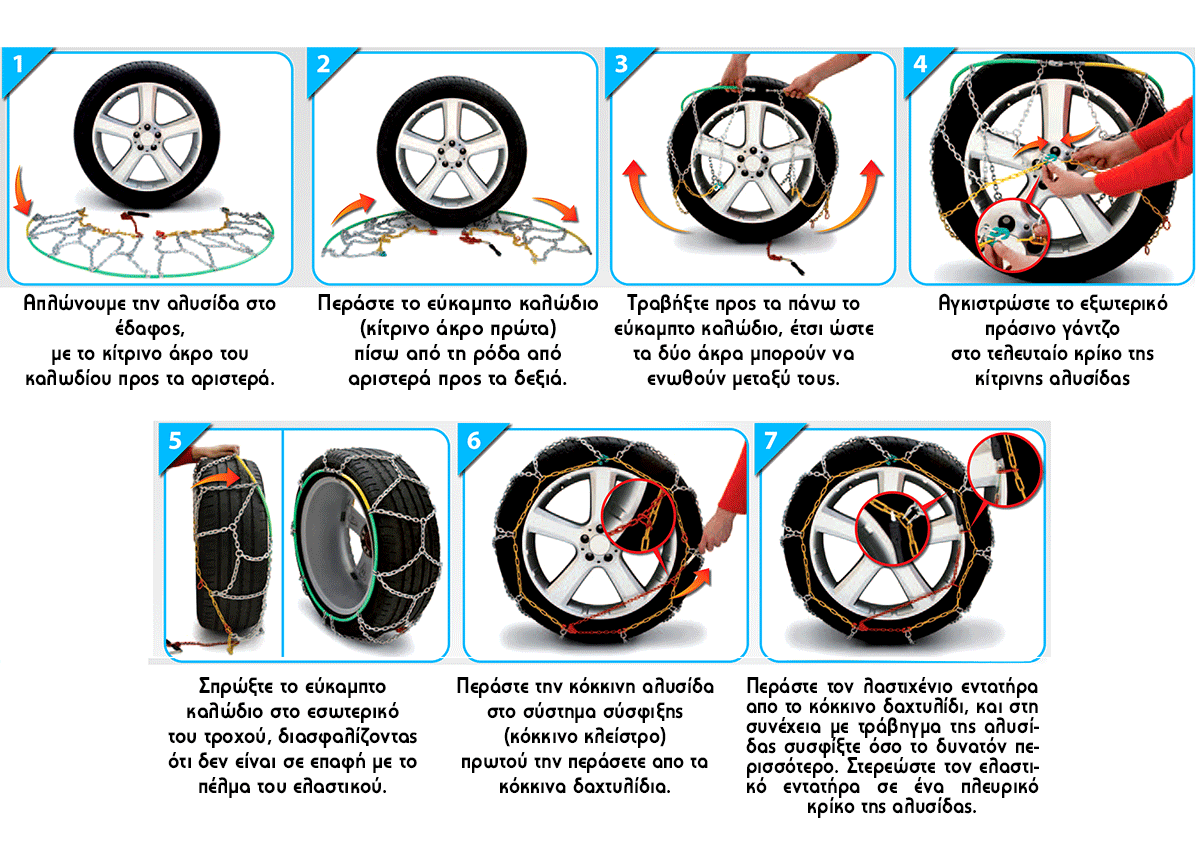 1

Απλώνουμε την αλυσίδα στο έδαφος, με το κίτρινο άκρο του καλωδίου προς τα αριστερά.

2

Περάστε το εύκαμπτο καλώδιο (κίτρινο άκρο πρώτα) πίσω από τη ρόδα από αριστερά προς τα δεξιά.

3

Τραβήξτε προς τα πάνω το εύκαμπτο καλώδιο, έτσι ώστε τα δύο άκρα μπορούν να ενωθούν μεταξύ τους.

4

Αγκιστρώστε το εξωτερικό πράσινο γάντζο στο τελευταίο κρίκο της κίτρινης αλυσίδας

5

Σπρώξτε το εύκαμπτο καλώδιο στο εσωτερικό του τροχού, διασφαλίζοντας ότι δεν είναι σε επαφή με το πέλμα του ελαστικού.

6

Περάστε την κόκκινη αλυσίδα στο σύστημα σύσφιξης (κόκκινο κλείστρο) πρωτού την περάσετε απο τα κόκκινα δαχτυλίδια.

7

Περάστε τον λαστιχένιο εντατήρα απο το κόκκινο δαχτυλίδι, και στη συνέχεια με τράβηγμα της αλυσίδας συσφίξτε όσο το δυνατόν περισσότερο. Στερεώστε τον ελαστικό εντατήρα σε ένα πλευρικό κρίκο της αλυσίδας.