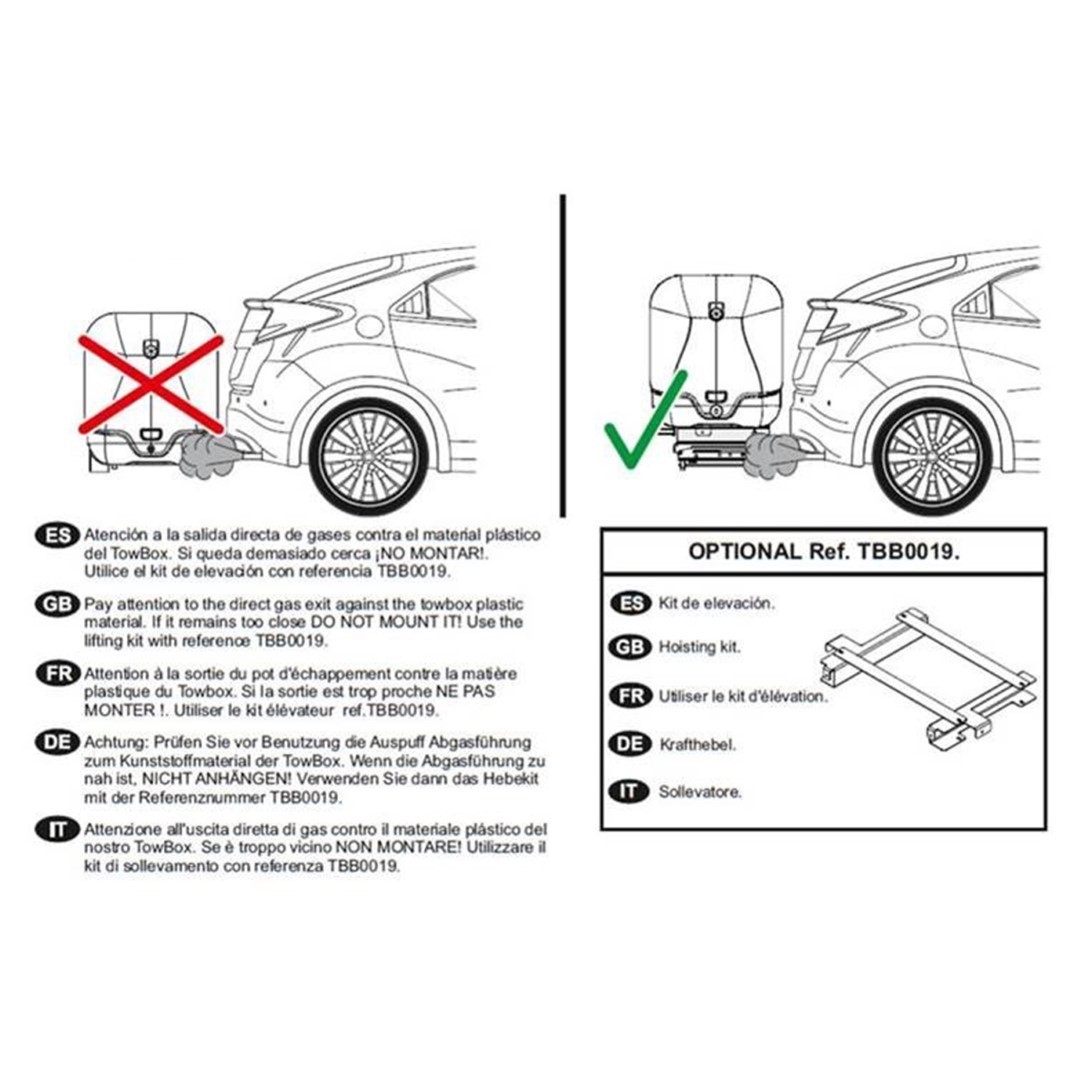 ES Atención a la salida directa de gases contra el material plástico del TowBox. Si queda demasiado cerca ¡NO MONTAR!. Utilice el kit de elevación con referencia TBB0019.

GB Pay attention to the direct gas exit against the towbox plastic material. If it remains too close DO NOT MOUNT IT! Use the lifting kit with reference TBB0019.

FR Attention à la sortie du pot d'échappement contre la matière plastique du Towbox. Si la sortie est trop proche NE PAS MONTER !. Utiliser le kit élévateur ref.TBB0019.

DE Achtung: Prüfen Sie vor Benutzung die Auspuff Abgasführung zum Kunststoffmaterial der TowBox. Wenn die Abgasführung zu nah ist, NICHT ANHÄNGEN! Verwenden Sie dann das Hebekit mit der Referenznummer TBB0019.

IT Attenzione all'uscita diretta di gas contro il materiale plástico del nostro TowBox. Se è troppo vicino NON MONTARE! Utilizzare il kit di sollevamento con referenza TBB0019.

OPTIONAL Ref. TBB0019.

ES Kit de elevación.

GB Hoisting kit.

FR Utiliser le kit d'élévation.

DE Krafthebel.

IT Sollevatore.