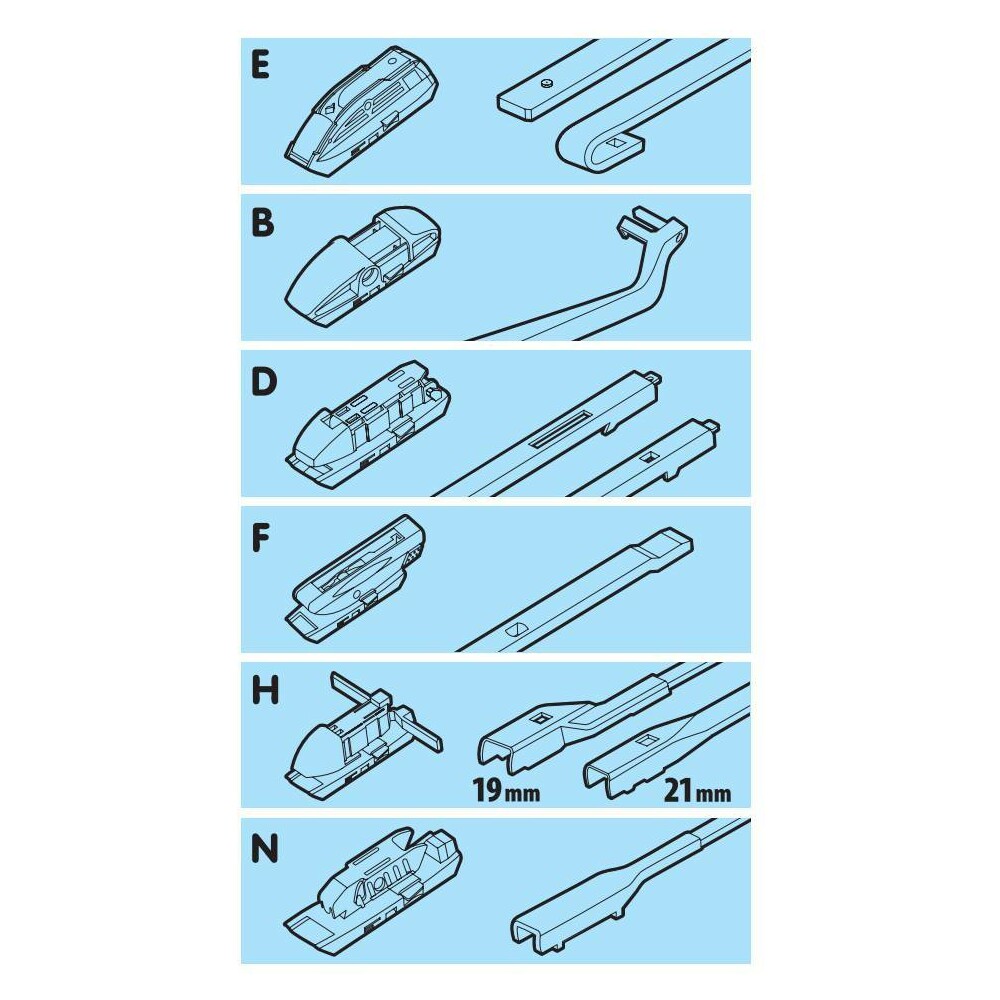 E

B

D

F

H

19mm

21mm

N