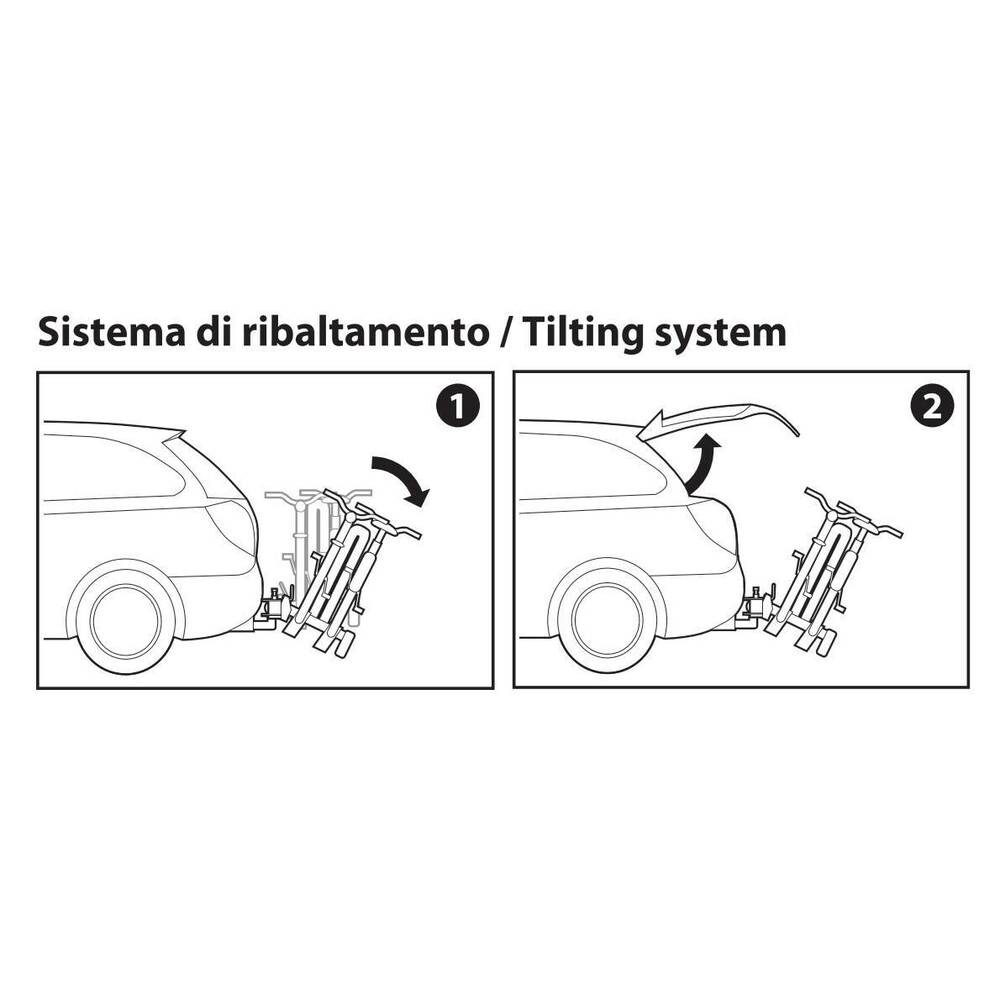 Sistema di ribaltamento / Tilting system

1

2