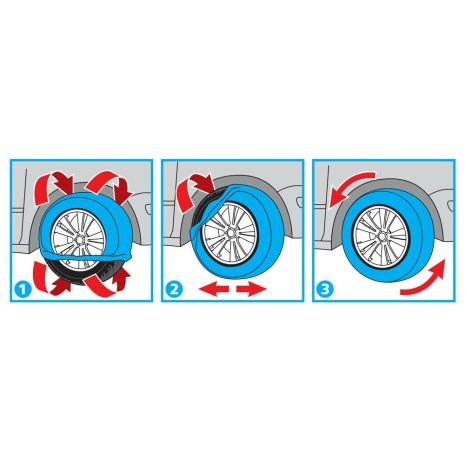 1

2

3