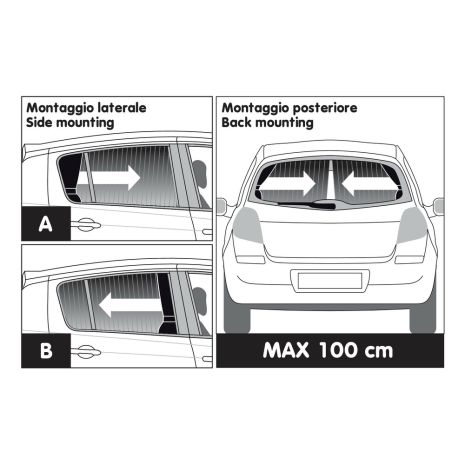 Montaggio laterale
Side mounting

A

B

Montaggio posteriore
Back mounting

MAX 100 cm