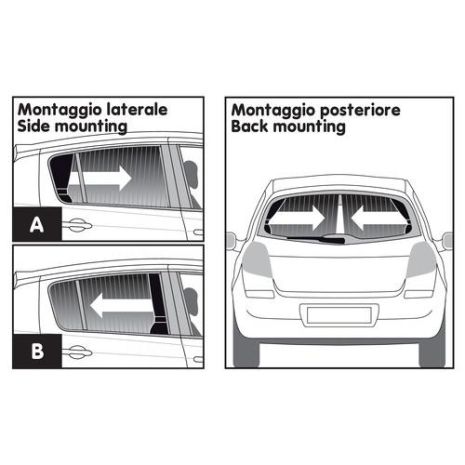 Montaggio laterale
Side mounting

A

B

Montaggio posteriore
Back mounting