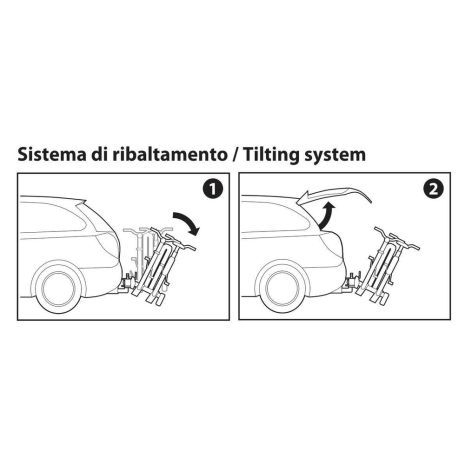 Sistema di ribaltamento / Tilting system

1

2